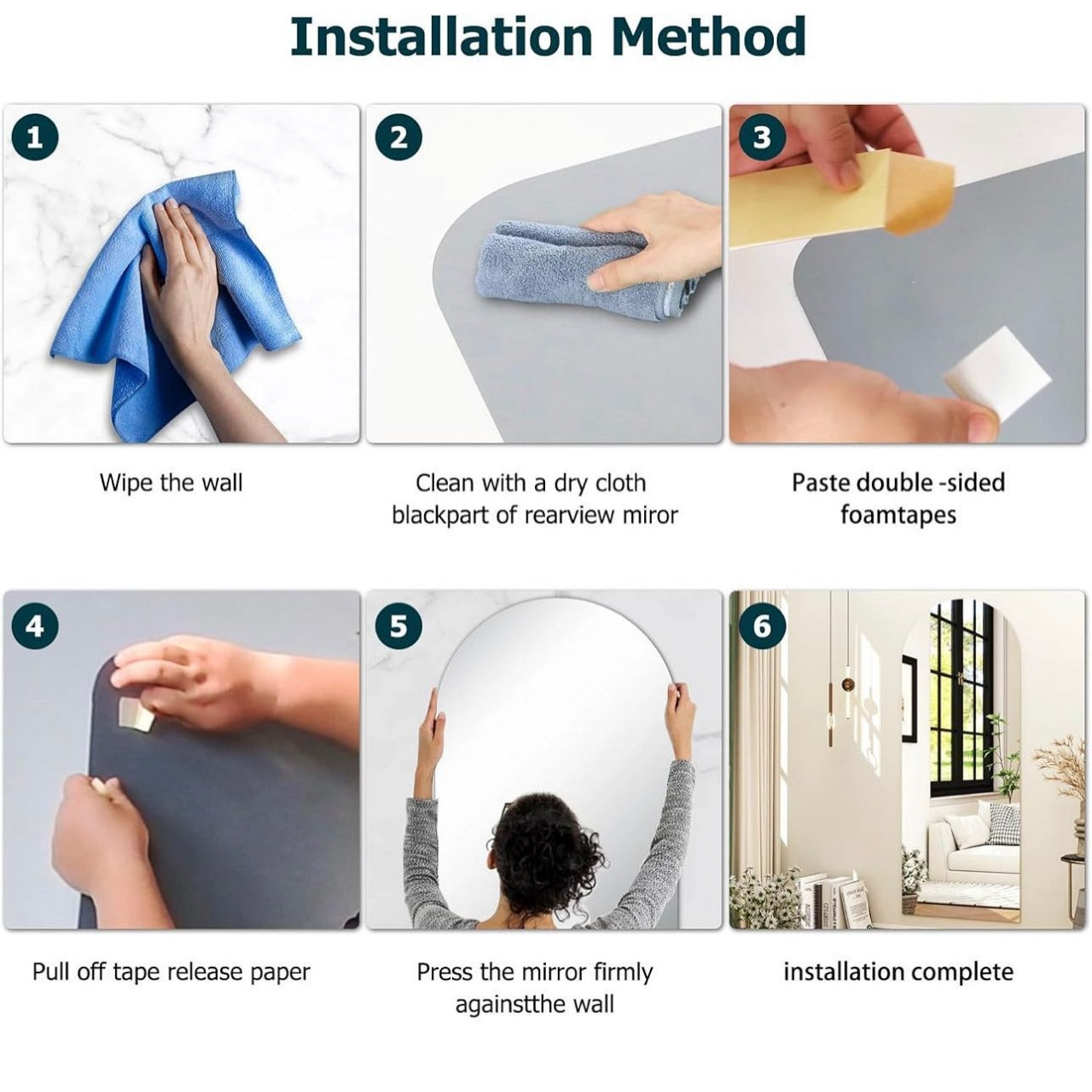 Installation Method

1

Wipe the wall

2

Clean with a dry cloth blackpart of rearview miror

3

Paste double -sided foamtapes

4

Pull off tape release paper

5

Press the mirror firmly againstthe wall

6

installation complete